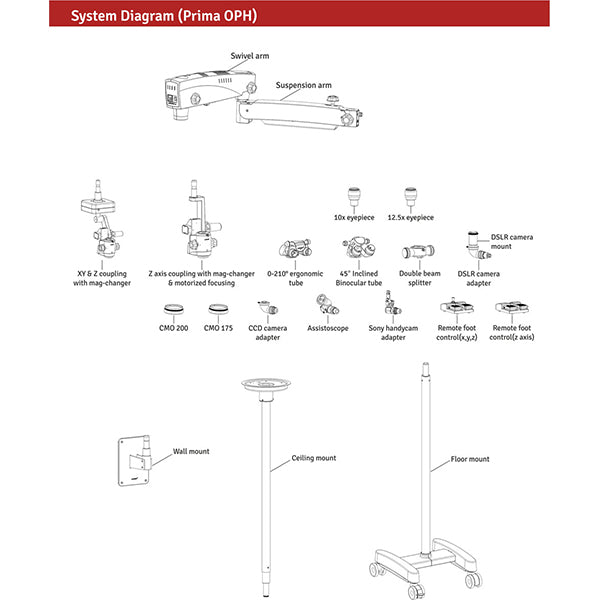 System Diagram (Prima OPH)

Swivel arm

Suspension arm

10x eyepiece

12.5x eyepiece

DSLR camera mount

XY & Z coupling with mag-changer

Z axis coupling with mag-changer & motorized focusing

0-210° ergonomic tube

45° Inclined Binocular tube

Double beam splitter

DSLR camera adapter

CMO 200

CMO 175

CCD camera adapter

Assistoscope

Sony handycam adapter

Remote foot control(x,y,z)

Remote foot control(z axis)

Wall mount

Ceiling mount

Floor mount